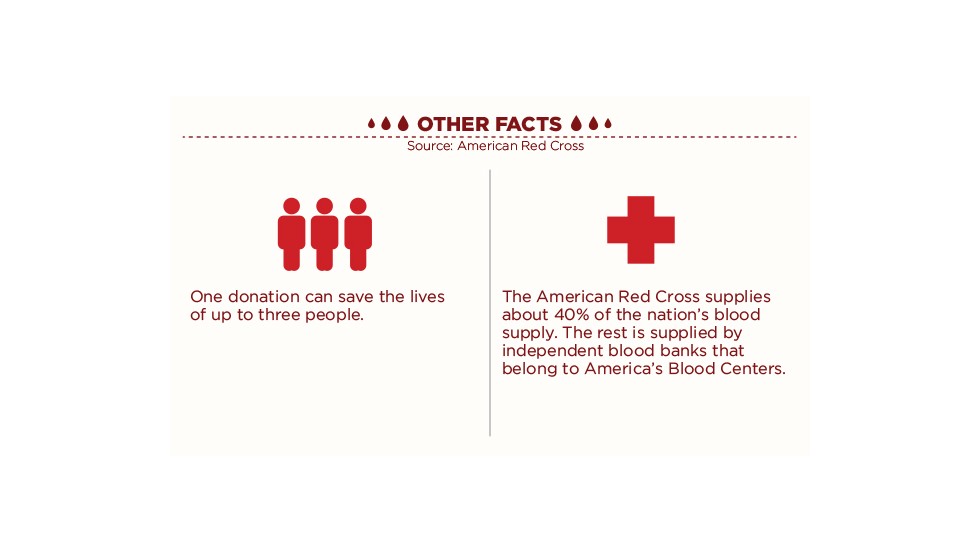 OTHER FACTS

Source: American Red Cross

One donation can save the lives of up to three people.

The American Red Cross supplies about 40% of the nation's blood supply. The rest is supplied by independent blood banks that belong to America's Blood Centers.