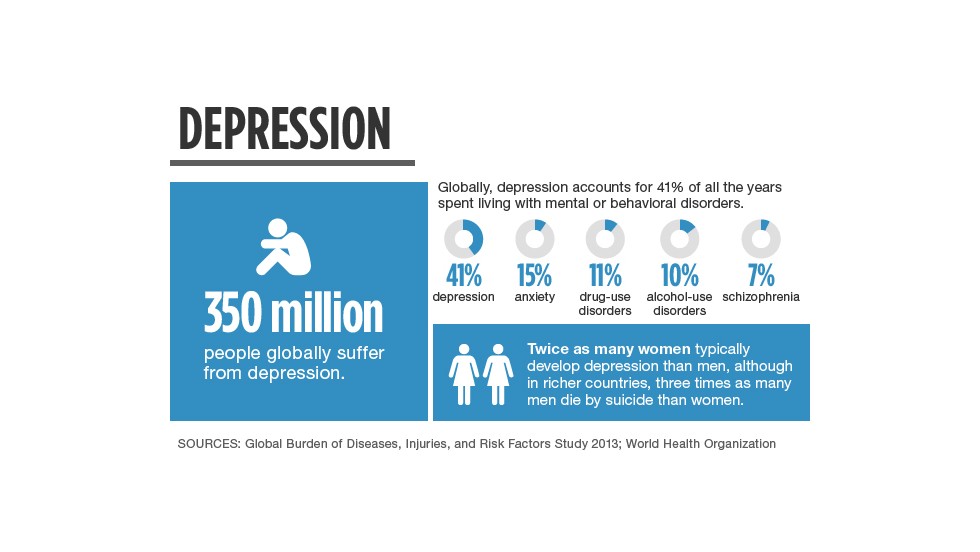 DEPRESSION

350 million

people globally suffer from depression.

Globally, depression accounts for 41% of all the years spent living with mental or behavioral disorders.

41%
depression

15%
anxiety

11%
drug-use disorders

10%
alcohol-use disorders

7%
schizophrenia

Twice as many women typically develop depression than men, although in richer countries, three times as many men die by suicide than women.

SOURCES: Global Burden of Diseases, Injuries, and Risk Factors Study 2013; World Health Organization